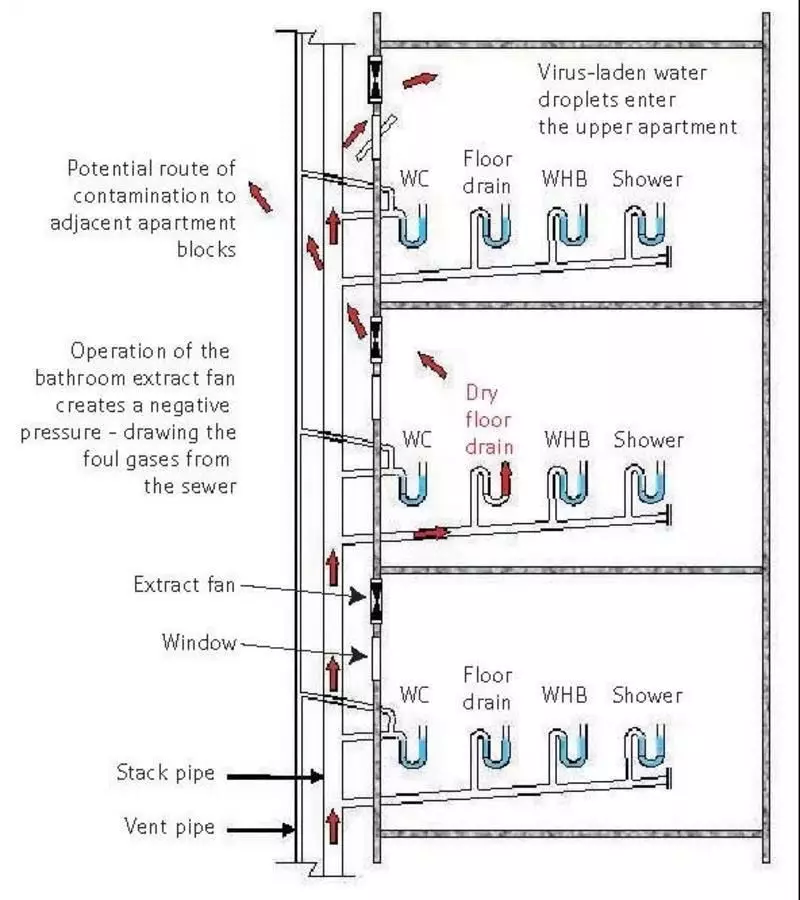 Virus-laden water droplets enter the upper apartment

Potential route of contamination to adjacent apartment blocks

WC

Floor drain

WHB

Shower

Operation of the bathroom extract fan creates a negative pressure - drawing the foul gases from the sewer

WC

Dry floor drain

WHB

Shower

Extract fan

Window

WC

Floor drain

WHB

Shower

Stack pipe

Vent pipe